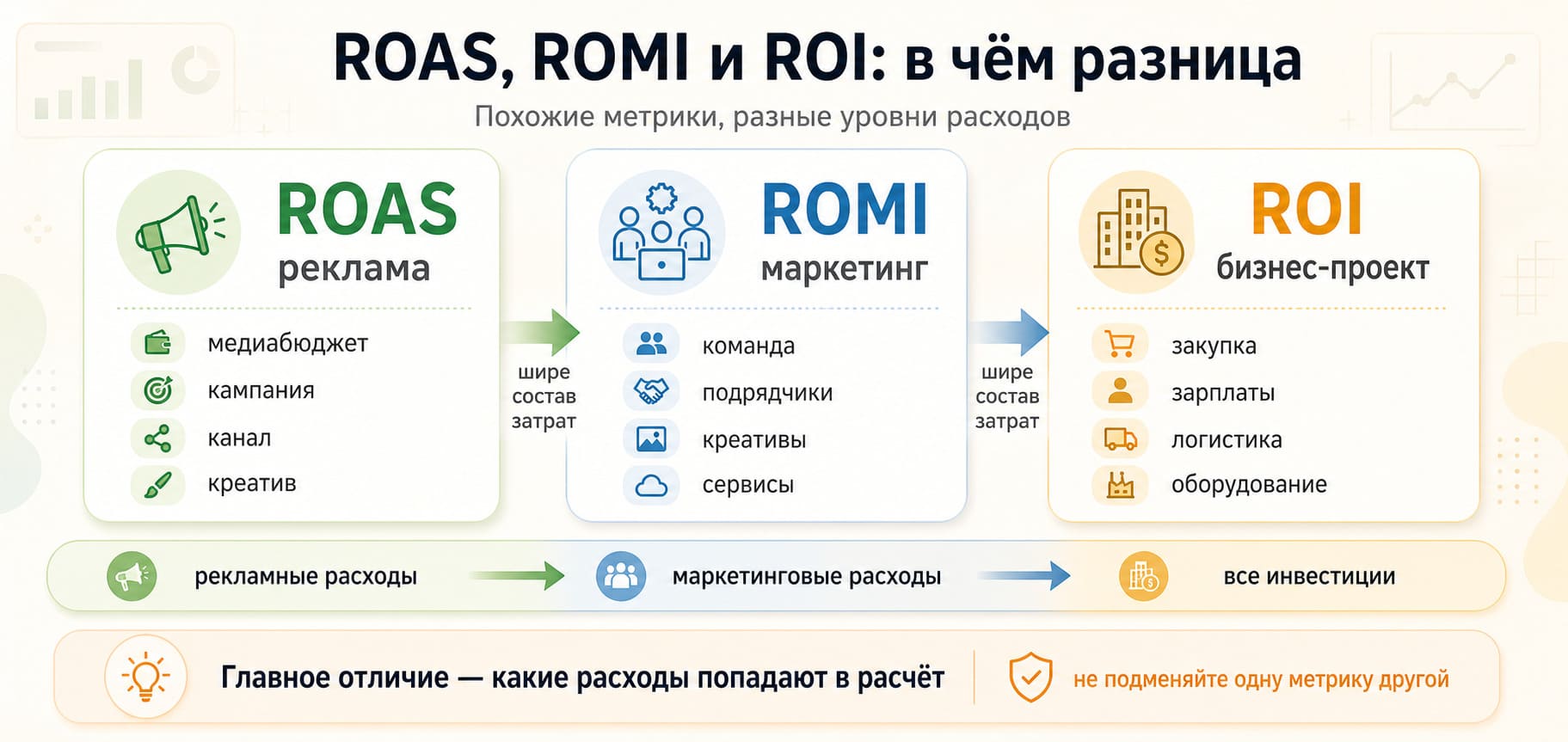 ROAS, ROMI и ROI: в чём разница

Похожие метрики, разные уровни расходов

ROAS
реклама

медиабюджет
кампания
канал
креатив

шире
состав
затрат

ROMI
маркетинг

команда
подрядчики
креативы
сервисы

шире
состав
затрат

ROI
бизнес-проект

закупка
зарплаты
логистика
оборудование

рекламные расходы

маркетинговые расходы

все инвестиции

Главное отличие — какие расходы попадают в расчёт

не подменяйте одну метрику другой